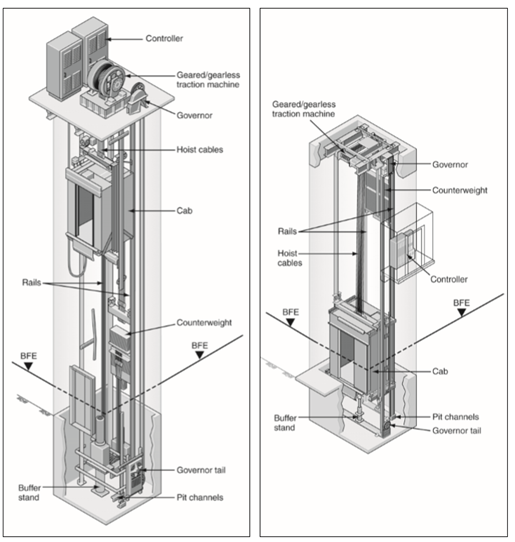 Controller

Geared/gearless traction machine

Governor

Hoist cables

Cab

Rails

Counterweight

BFE

BFE

Governor tail

Buffer stand

Pit channels

Geared/gearless traction machine

Governor

Counterweight

Rails

Hoist cables

Controller

BFE

BFE

Cab

Buffer stand

Pit channels

Governor tail